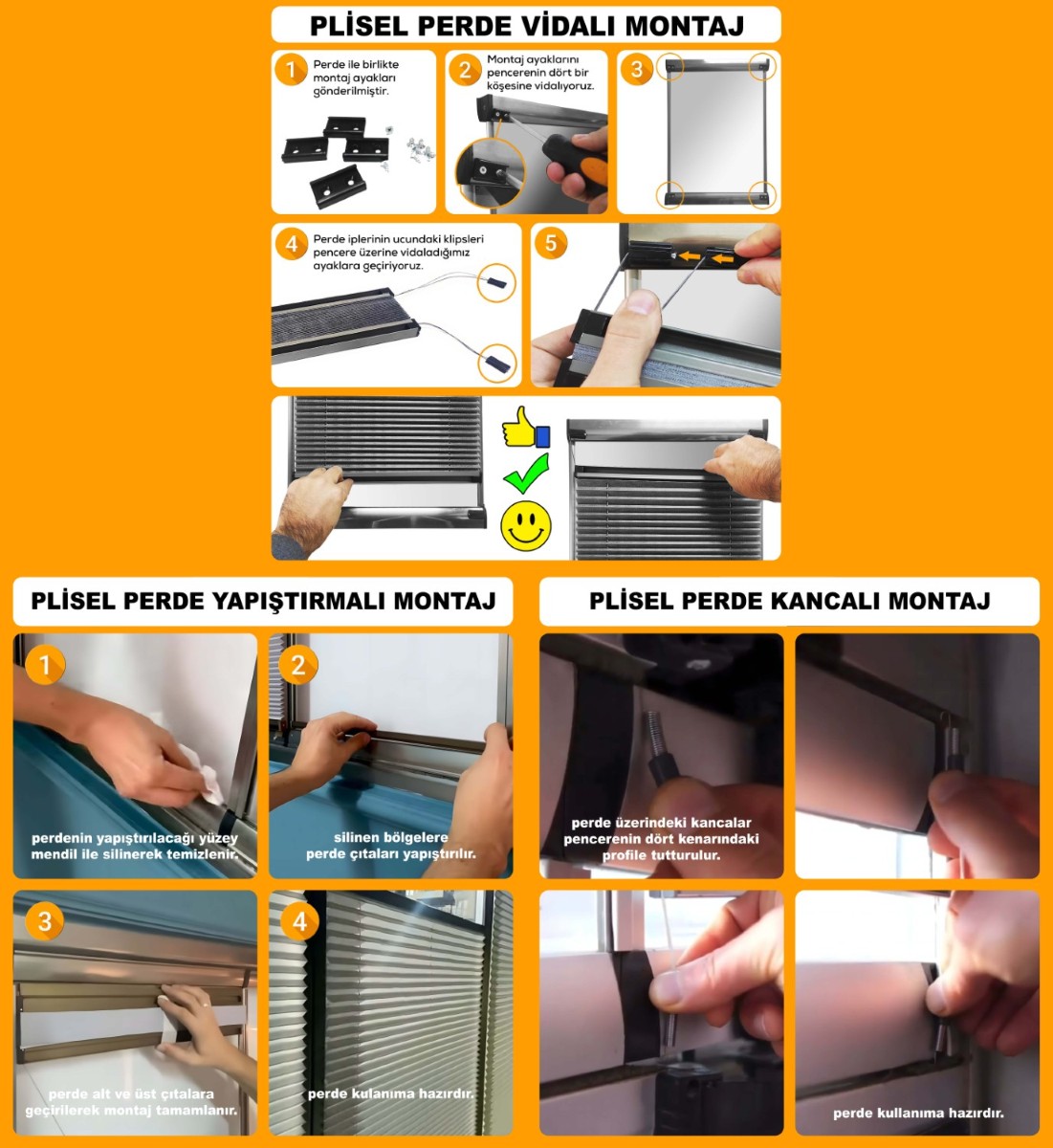 PLİSEL PERDE VİDALI MONTAJ

1 Perde ile birlikte montaj ayakları gönderilmiştir.

2 Montaj ayaklarını pencerenin dört bir köşesine vidalıyoruz.

3

4 Perde iplerinin ucundaki klipsleri pencere üzerine vidaladığımız ayaklara geçiriyoruz.

5

PLİSEL PERDE YAPIŞTIRMALI MONTAJ

1 perdenin yapıştırılacağı yüzey mendil ile silinerek temizlenir.

2 silinen bölgelere perde çıtaları yapıştırılır.

3 perde alt ve üst çıtalara geçirilerek montaj tamamlanır.

4 perde kulanıma hazırdır.

PLİSEL PERDE KANCALI MONTAJ

perde üzerindeki kancalar pencerenin dört kenarındaki profile tutturulur.

perde kullanıma hazırdır.