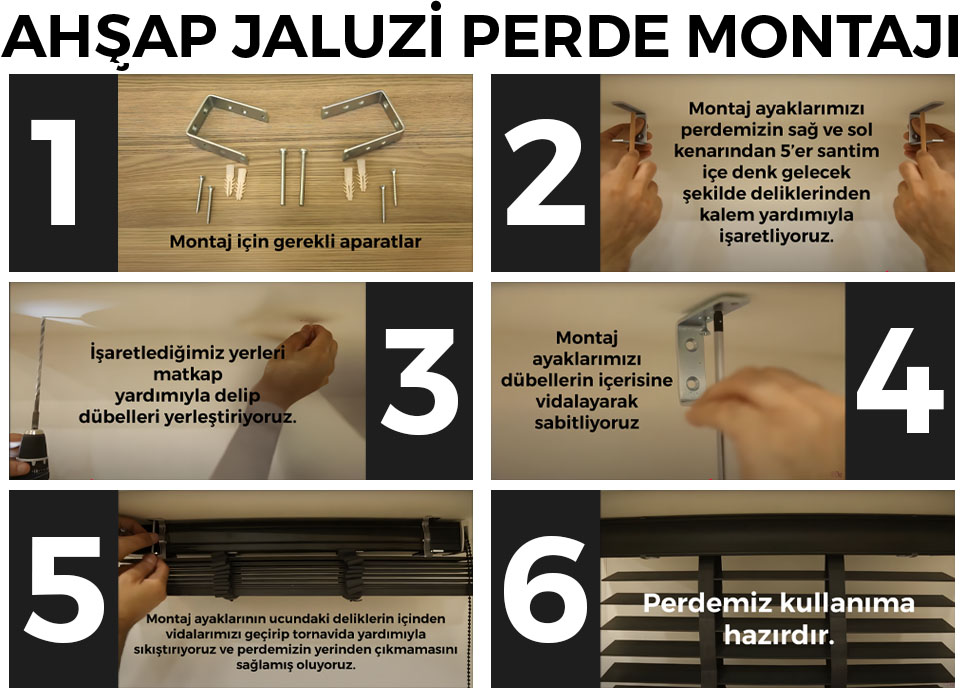 AHŞAP JALUZİ PERDE MONTAJI

1

Montaj için gerekli aparatlar

2

Montaj ayaklarımızı perdemizin sağ ve sol kenarından 5'er santim içe denk gelecek şekilde deliklerinden kalem yardımıyla işaretliyoruz.

İşaretlediğimiz yerleri matkap yardımıyla delip dübelleri yerleştiriyoruz.

3

Montaj ayaklarımızı dübellerin içerisine vidalayarak sabitliyoruz

4

5

Montaj ayaklarının ucundaki deliklerin içinden vidalarımızı geçirip tornavida yardımıyla sıkıştırıyoruz ve perdemizin yerinden çıkmamasını sağlamış oluyoruz.

6

Perdemiz kullanıma hazırdır.